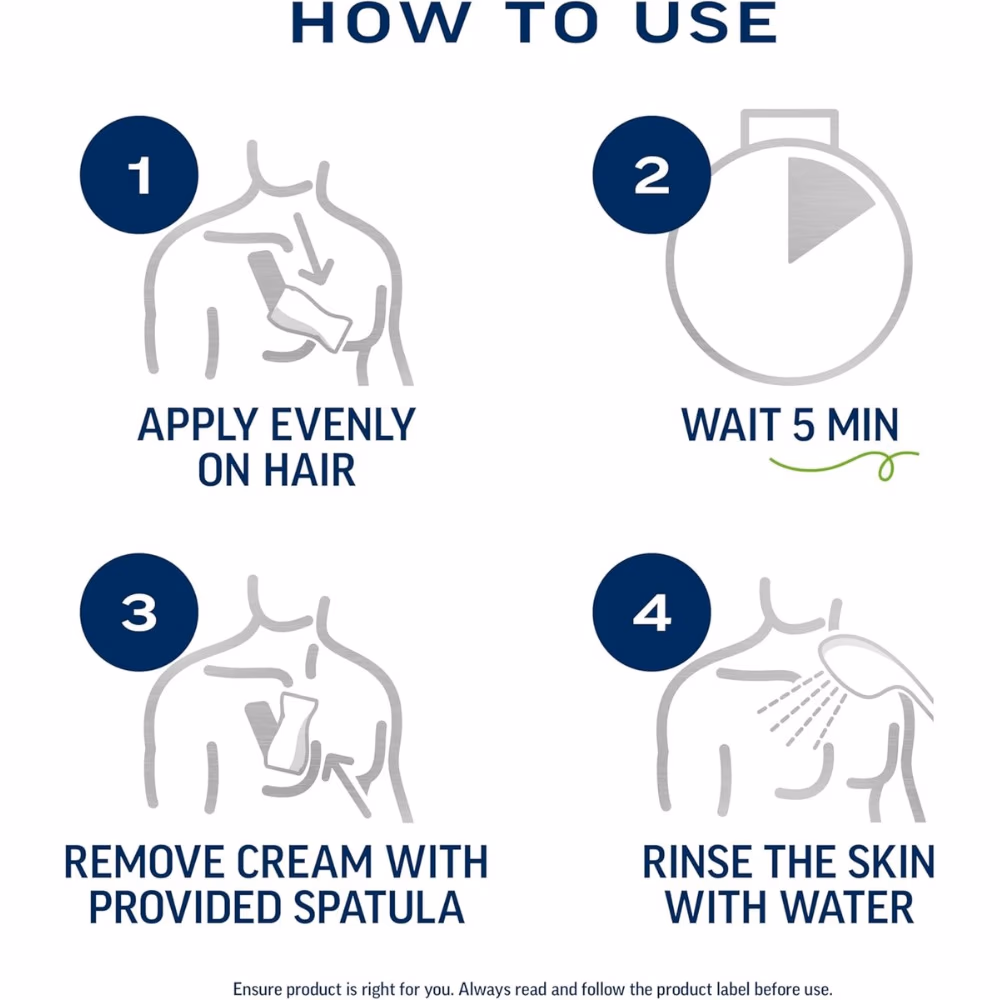 HOW TO USE

1

APPLY EVENLY ON HAIR

2

WAIT 5 MIN

3

REMOVE CREAM WITH PROVIDED SPATULA

4

RINSE THE SKIN WITH WATER

Ensure product is right for you. Always read and follow the product label before use.