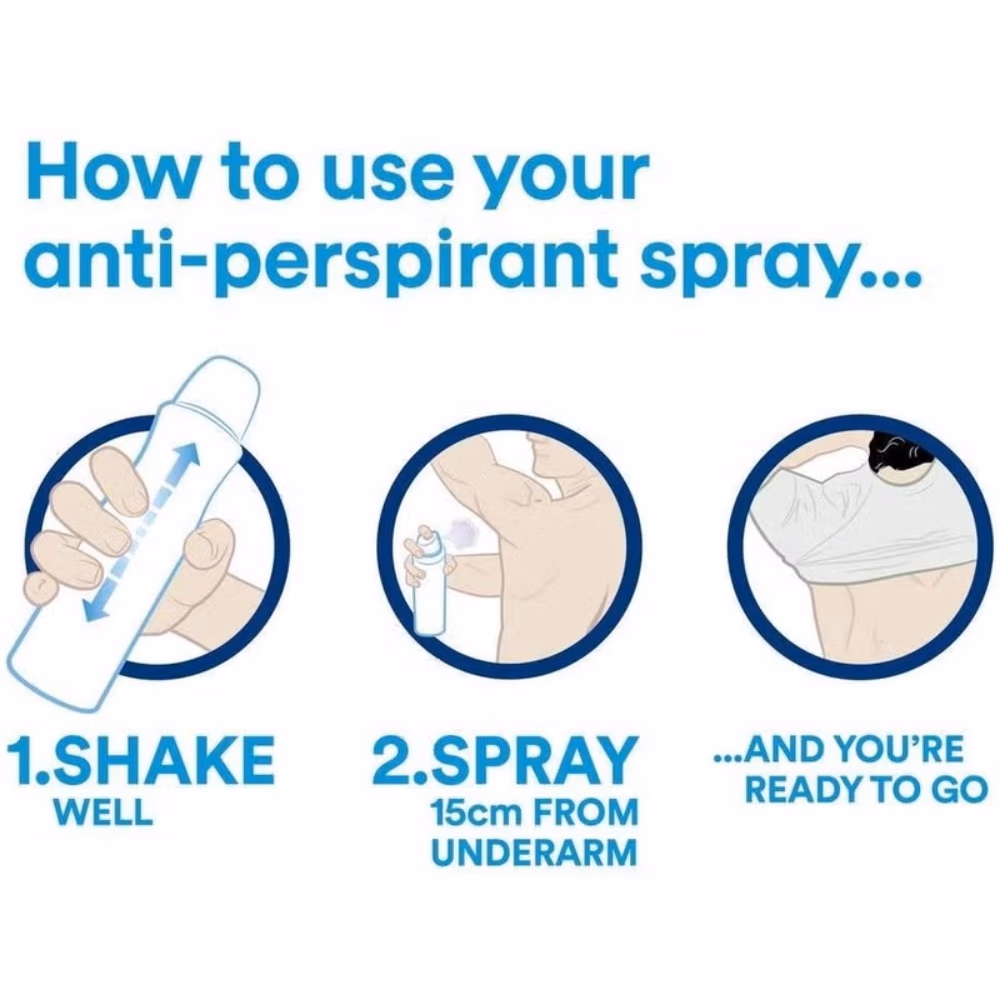 How to use your anti-perspirant spray...

1.SHAKE
WELL

2.SPRAY
15cm FROM UNDERARM

...AND YOU'RE READY TO GO