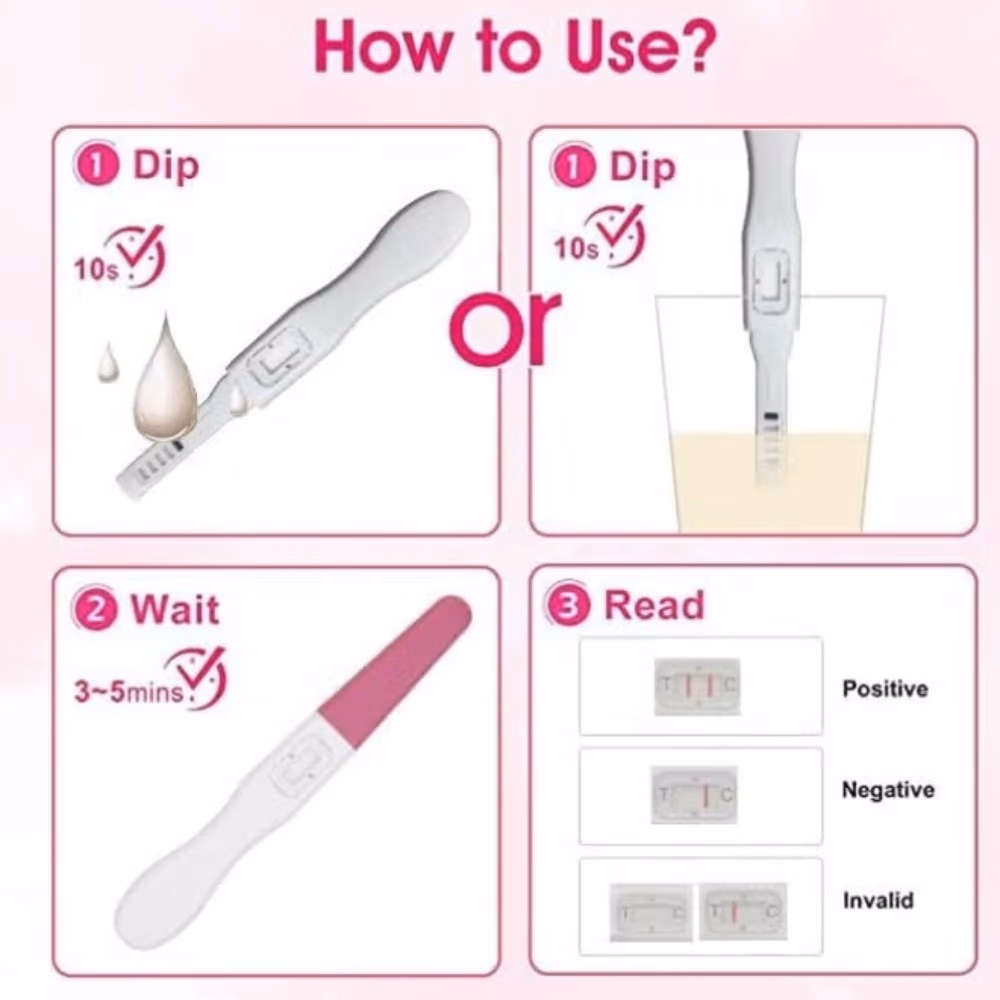 How to Use?

1 Dip
10s

or

1 Dip
10s

2 Wait
3~5mins

3 Read
T C Positive
T C Negative
T C T C Invalid