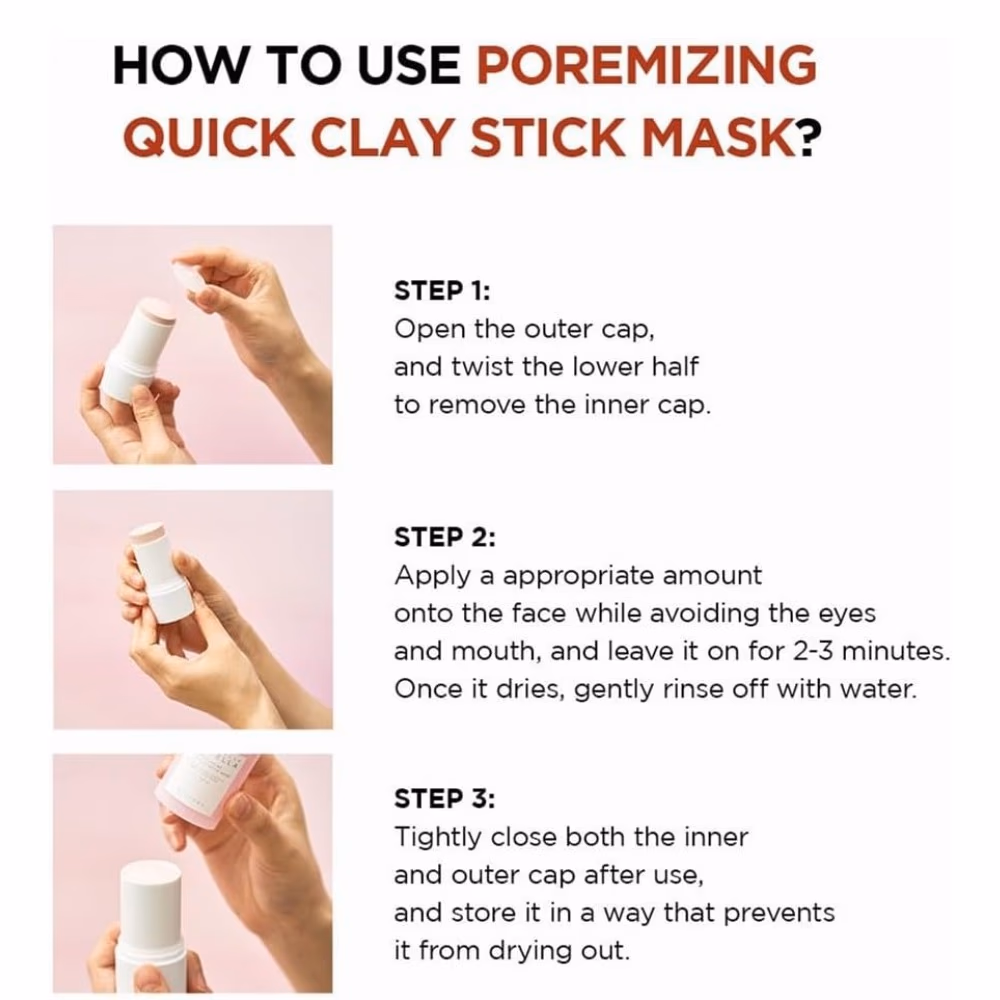 HOW TO USE POREMIZING QUICK CLAY STICK MASK?

STEP 1:
Open the outer cap, and twist the lower half to remove the inner cap.

STEP 2:
Apply a appropriate amount onto the face while avoiding the eyes and mouth, and leave it on for 2-3 minutes. Once it dries, gently rinse off with water.

STEP 3:
Tightly close both the inner and outer cap after use, and store it in a way that prevents it from drying out.