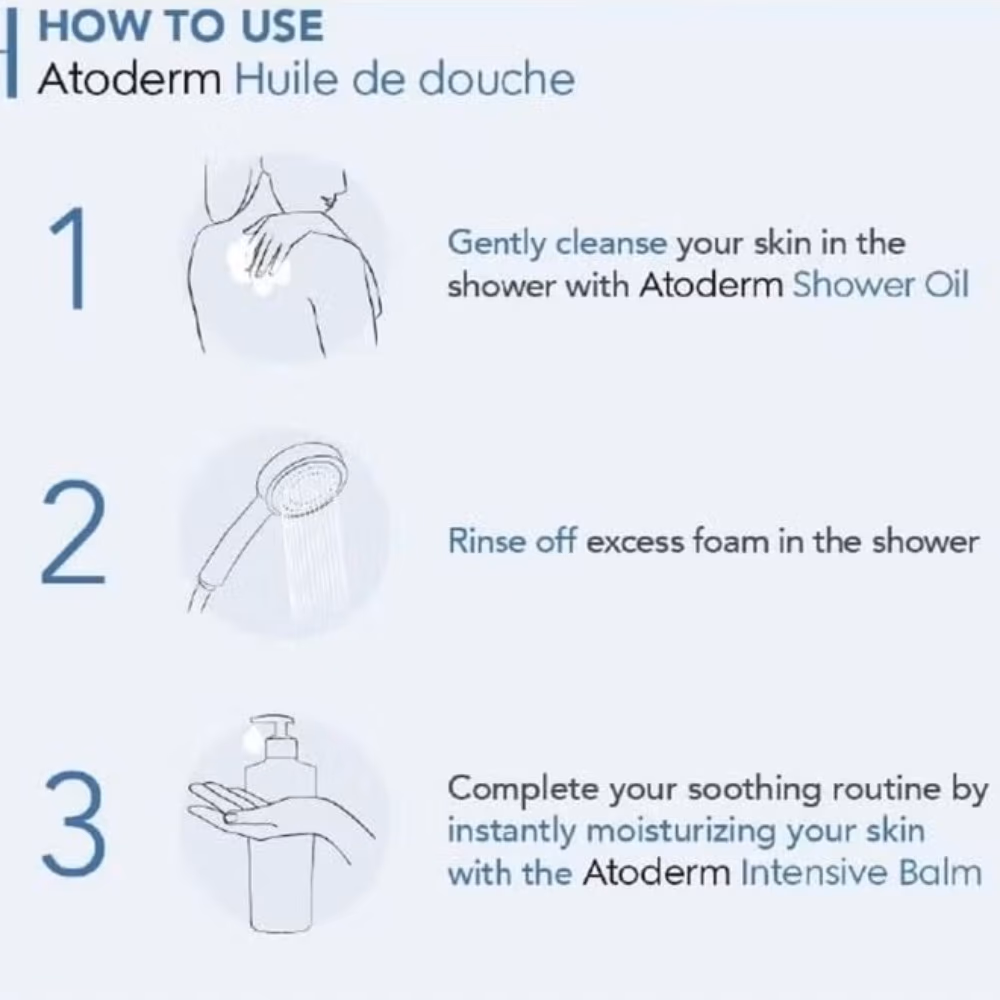 HOW TO USE
Atoderm Huile de douche

1

Gently cleanse your skin in the shower with Atoderm Shower Oil

2

Rinse off excess foam in the shower

3

Complete your soothing routine by instantly moisturizing your skin with the Atoderm Intensive Balm