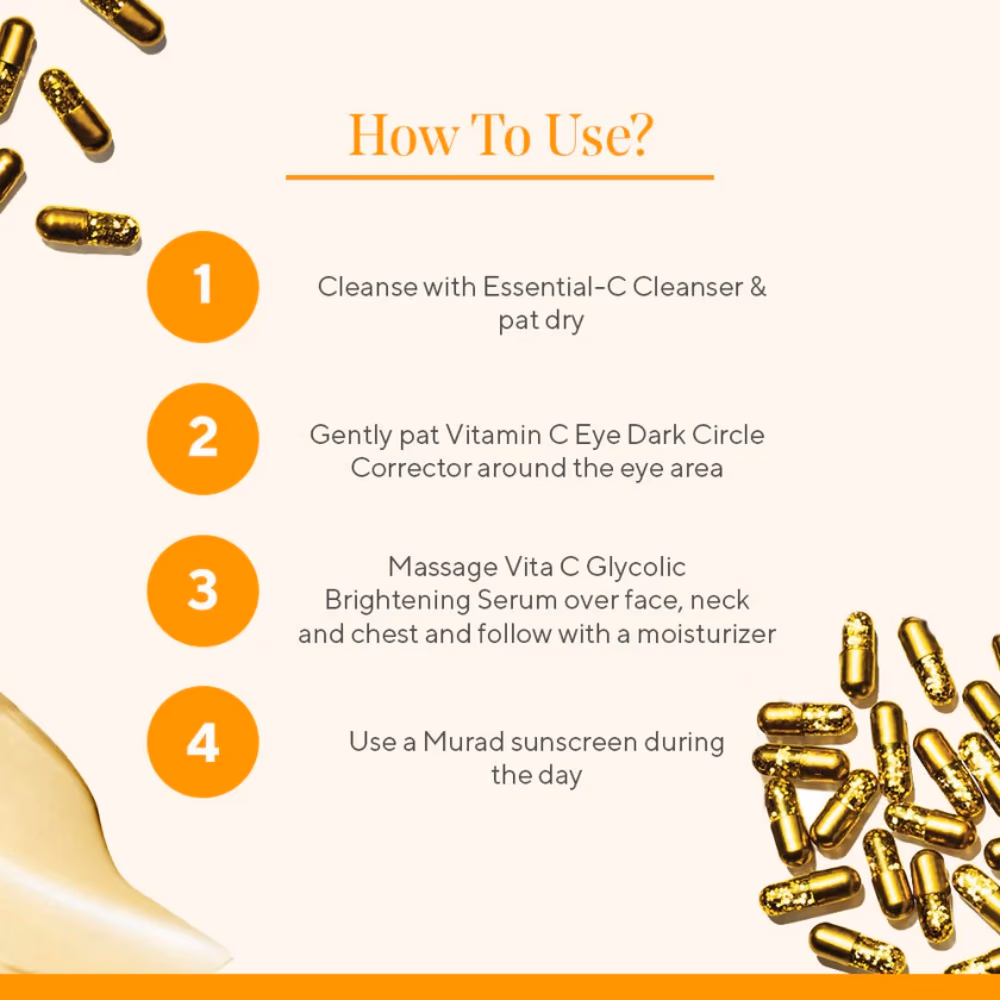 How To Use?

1

Cleanse with Essential-C Cleanser & pat dry

2

Gently pat Vitamin C Eye Dark Circle Corrector around the eye area

3

Massage Vita C Glycolic Brightening Serum over face, neck and chest and follow with a moisturizer

4

Use a Murad sunscreen during the day