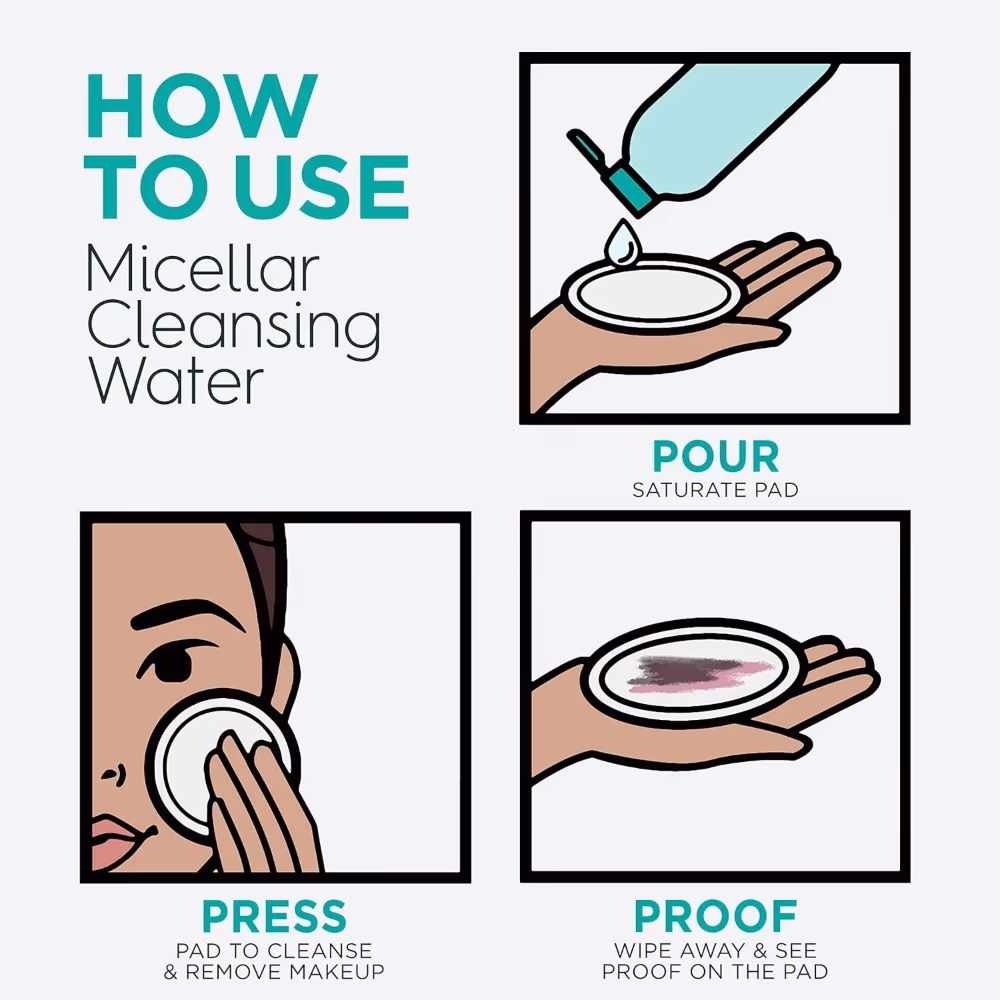 HOW TO USE
Micellar Cleansing Water

POUR
SATURATE PAD

PRESS
PAD TO CLEANSE & REMOVE MAKEUP

PROOF
WIPE AWAY & SEE PROOF ON THE PAD