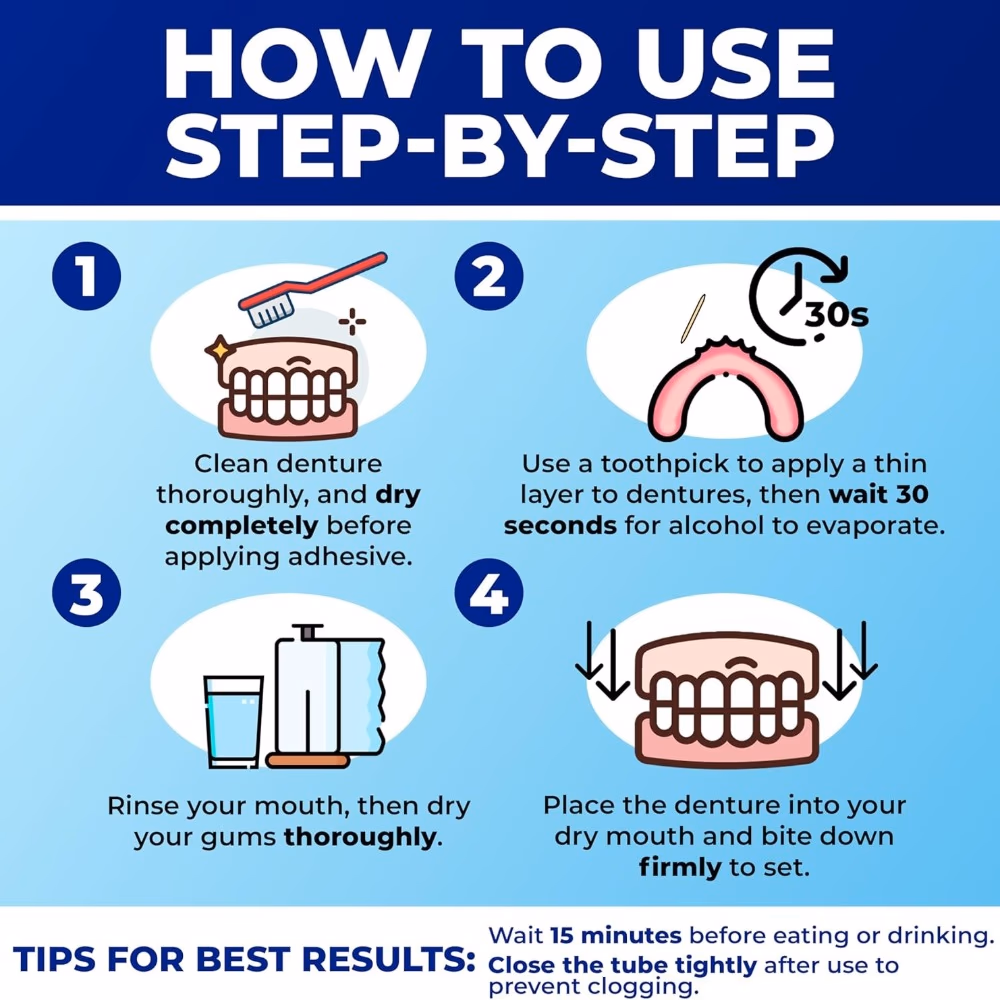 HOW TO USE STEP-BY-STEP

1

Clean denture thoroughly, and dry completely before applying adhesive.

2

30s

Use a toothpick to apply a thin layer to dentures, then wait 30 seconds for alcohol to evaporate.

3

Rinse your mouth, then dry your gums thoroughly.

4

Place the denture into your dry mouth and bite down firmly to set.

TIPS FOR BEST RESULTS:

Wait 15 minutes before eating or drinking.

Close the tube tightly after use to prevent clogging.